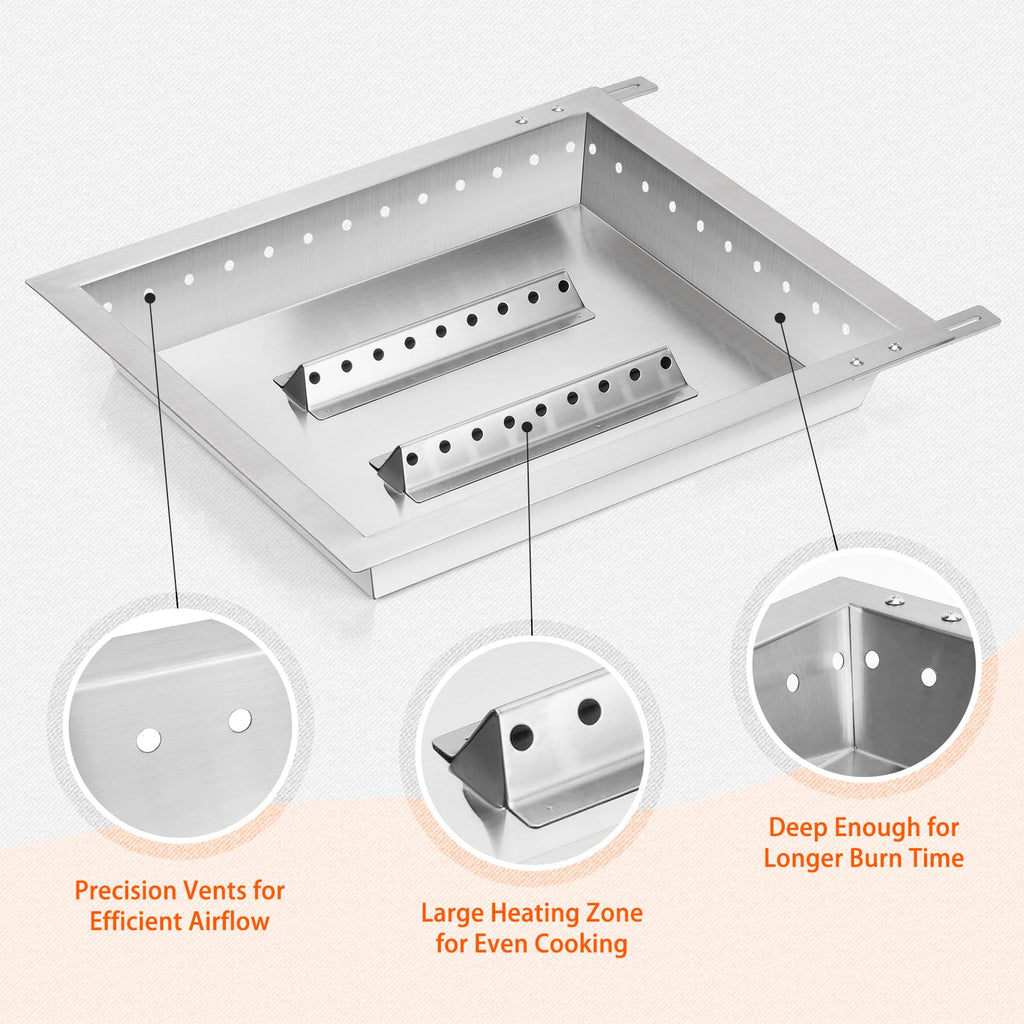 Precision Vents for Efficient Airflow

Large Heating Zone for Even Cooking

Deep Enough for Longer Burn Time